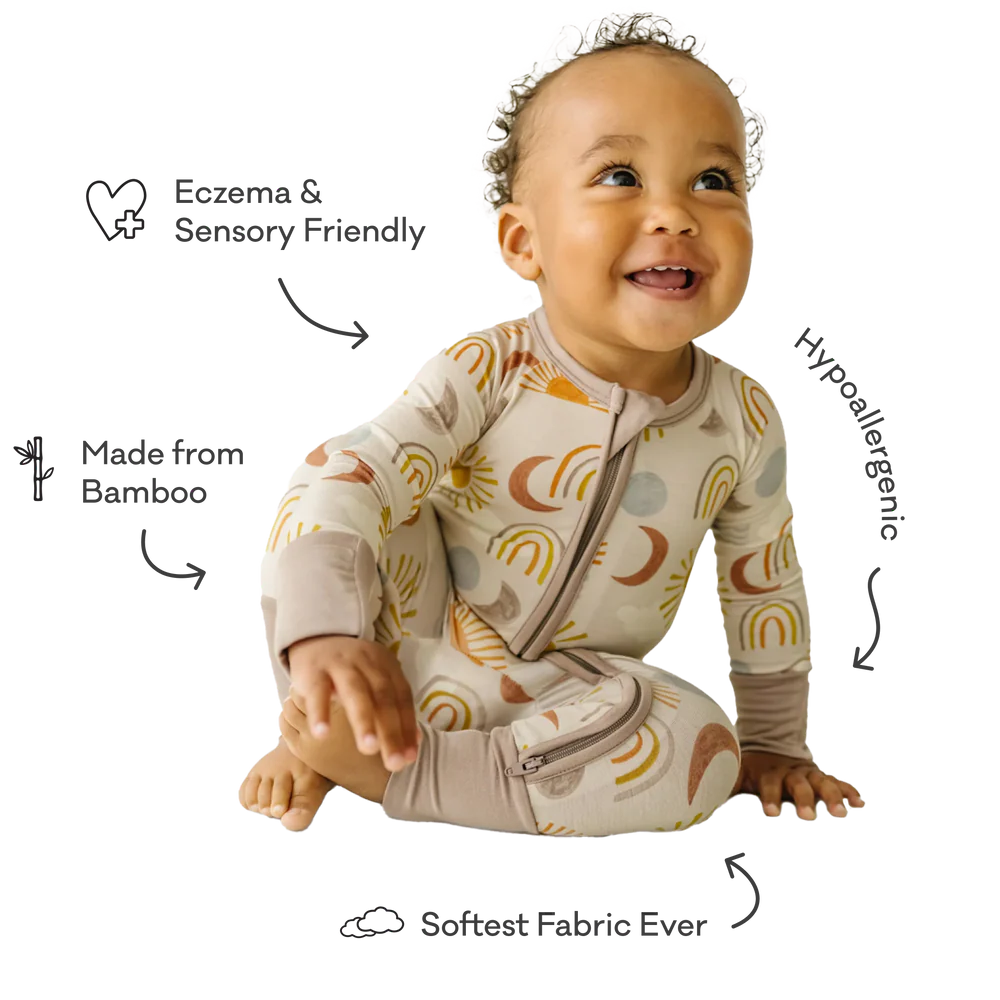 Eczema & Sensory Friendly

Made from Bamboo

Hypoallergenic

Softest Fabric Ever